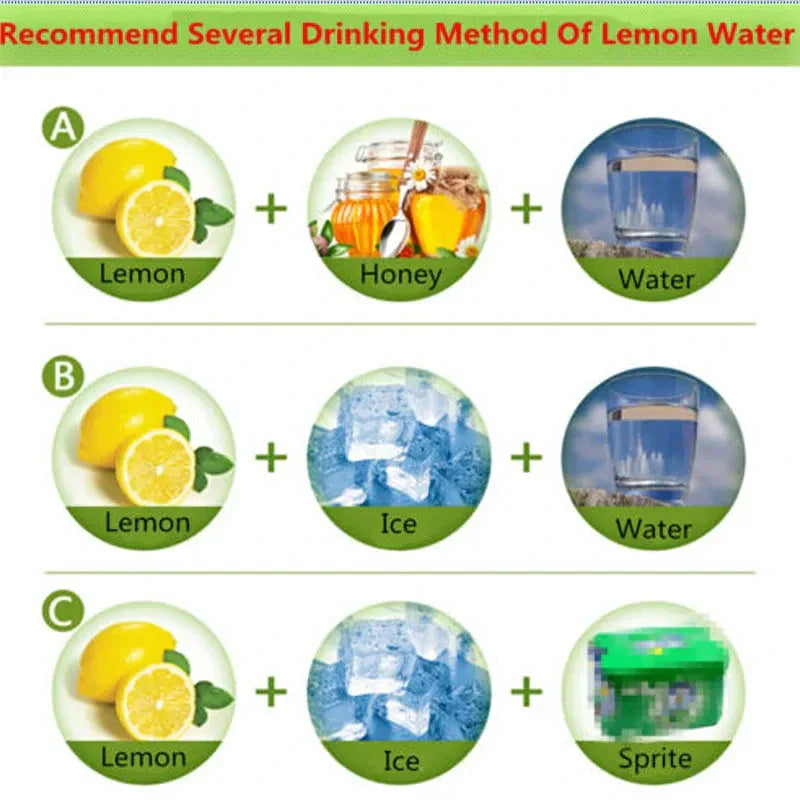 Recommend Several Drinking Method Of Lemon Water

A

Lemon + Honey + Water

B

Lemon + Ice + Water

C

Lemon + Ice + Sprite