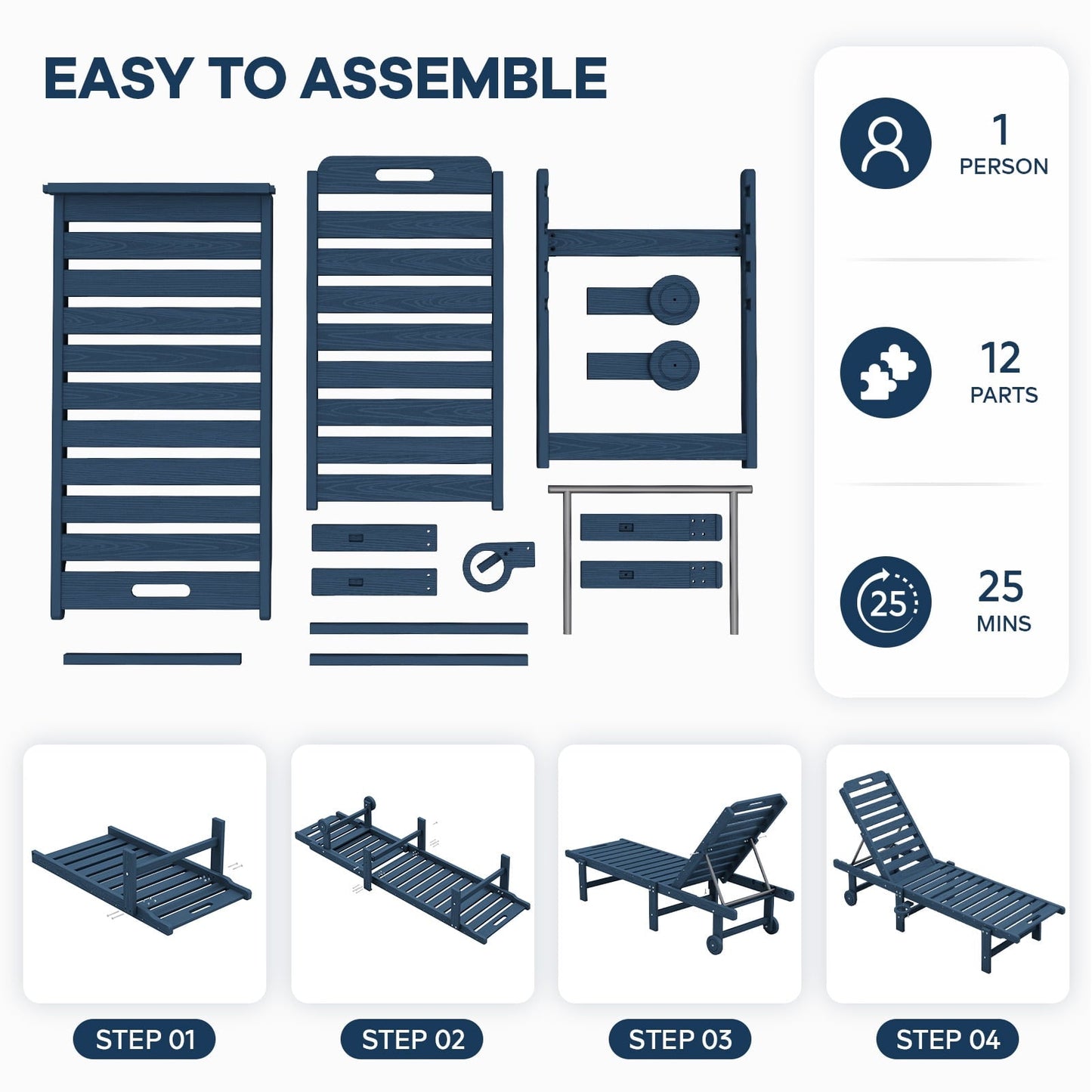 EASY TO ASSEMBLE

1
PERSON

12
PARTS

25
25
MINS

STEP 01

STEP 02

STEP 03

STEP 04