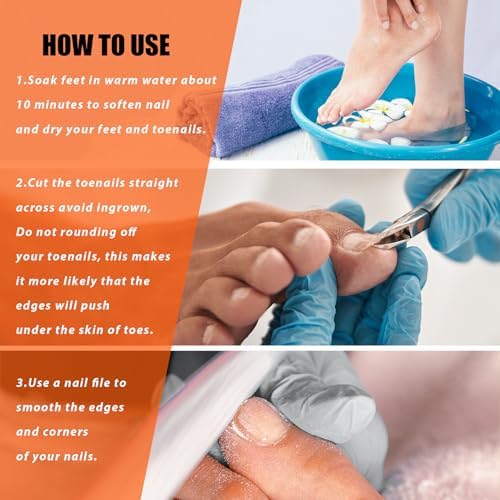 HOW TO USE

1.Soak feet in warm water about 10 minutes to soften nail and dry your feet and toenails.

2.Cut the toenails straight across avoid ingrown, Do not rounding off your toenails, this makes it more likely that the edges will push under the skin of toes.

3.Use a nail file to smooth the edges and corners of your nails.