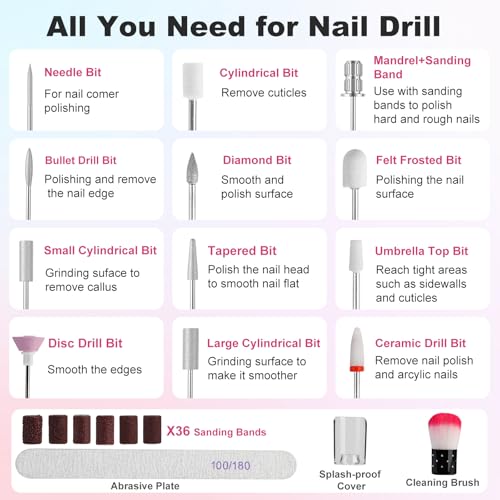 All You Need for Nail Drill

Needle Bit
For nail comer polishing

Cylindrical Bit
Remove cuticles

Mandrel+Sanding Band
Use with sanding bands to polish hard and rough nails

Bullet Drill Bit
Polishing and remove the nail edge

Diamond Bit
Smooth and polish surface

Felt Frosted Bit
Polishing the nail surface

Small Cylindrical Bit
Grinding suface to remove callus

Tapered Bit
Polish the nail head to smooth nail flat

Umbrella Top Bit
Reach tight areas such as sidewalls and cuticles

Disc Drill Bit
Smooth the edges

Large Cylindrical Bit
Grinding surface to make it smoother

Ceramic Drill Bit
Remove nail polish and arcylic nails

X36 Sanding Bands

100/180

Abrasive Plate

Splash-proof Cover

Cleaning Brush