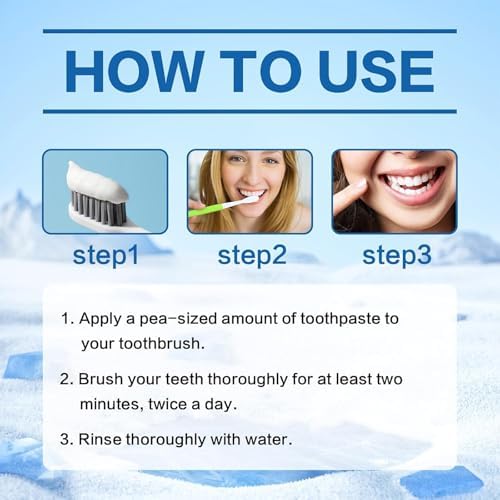 HOW TO USE

step1

step2

step3

1. Apply a pea-sized amount of toothpaste to your toothbrush.

2. Brush your teeth thoroughly for at least two minutes, twice a day.

3. Rinse thoroughly with water.