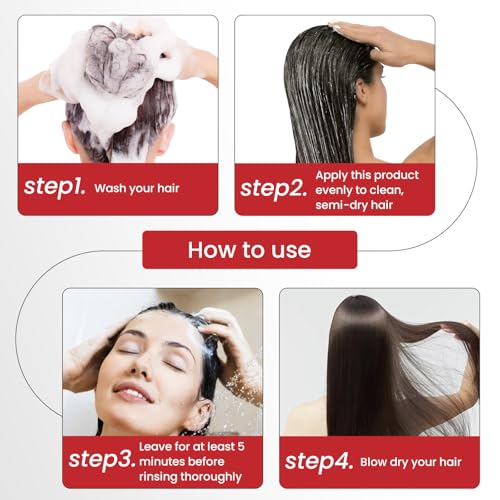 step1. Wash your hair

step2. Apply this product evenly to clean, semi-dry hair

How to use

step3. Leave for at least 5 minutes before rinsing thoroughly

step4. Blow dry your hair