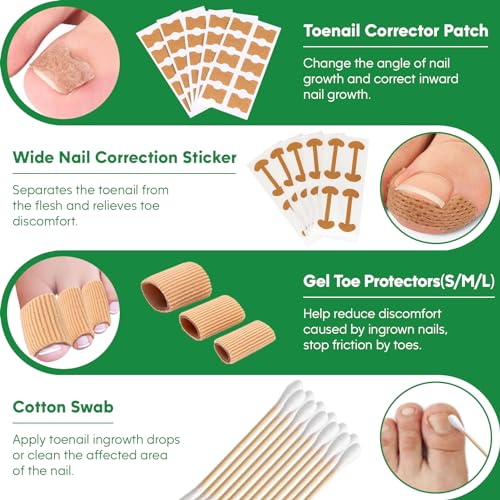 Toenail Corrector Patch

Change the angle of nail growth and correct inward nail growth.

Wide Nail Correction Sticker

Separates the toenail from the flesh and relieves toe discomfort.

Gel Toe Protectors(S/M/L)

Help reduce discomfort caused by ingrown nails, stop friction by toes.

Cotton Swab

Apply toenail ingrowth drops or clean the affected area of the nail.