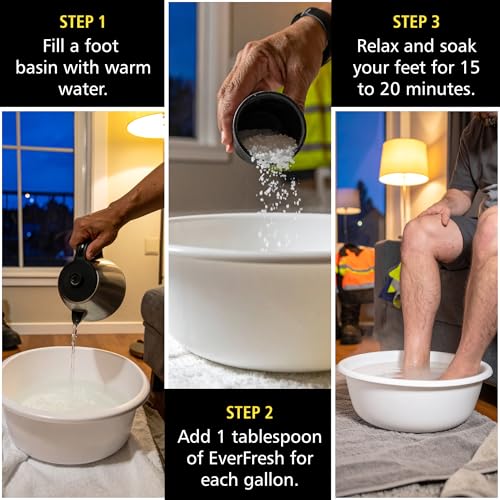 STEP 1
Fill a foot basin with warm water.

STEP 2
Add 1 tablespoon of EverFresh for each gallon.

STEP 3
Relax and soak your feet for 15 to 20 minutes.