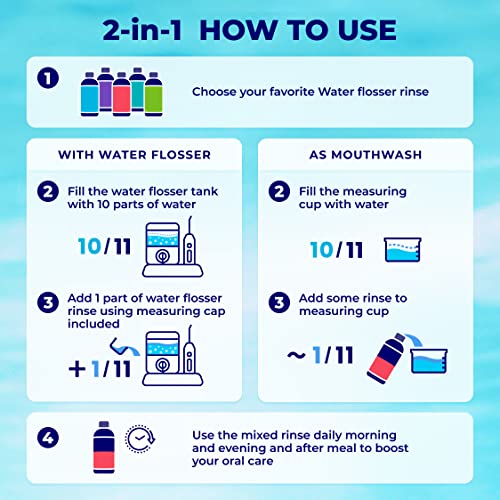 2-in-1 HOW TO USE

1

Choose your favorite Water flosser rinse

WITH WATER FLOSSER

2 Fill the water flosser tank with 10 parts of water

10/11

3 Add 1 part of water flosser rinse using measuring cap included

+1/11

AS MOUTHWASH

2 Fill the measuring cup with water

10/11

3 Add some rinse to measuring cup

~1/11

4

Use the mixed rinse daily morning and evening and after meal to boost your oral care