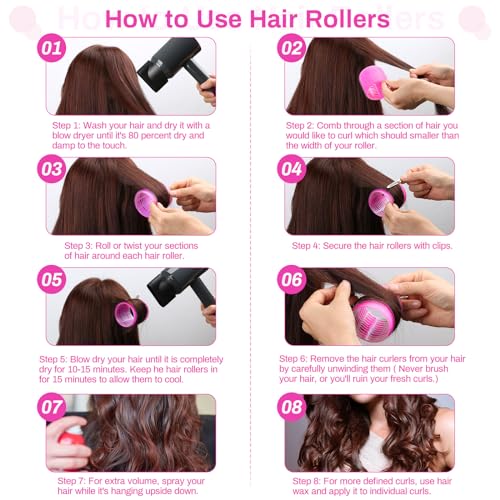 How to Use Hair Rollers

01

Step 1: Wash your hair and dry it with a blow dryer until it's 80 percent dry and damp to the touch.

02

Step 2: Comb through a section of hair you would like to curl which should smaller than the width of your roller.

03

Step 3: Roll or twist your sections of hair around each hair roller.

04

Step 4: Secure the hair rollers with clips.

05

Step 5: Blow dry your hair until it is completely dry for 10-15 minutes. Keep he hair rollers in for 15 minutes to allow them to cool.

06

Step 6: Remove the hair curlers from your hair by carefully unwinding them ( Never brush your hair, or you'll ruin your fresh curls.)

07

Step 7: For extra volume, spray your hair while it's hanging upside down.

08

Step 8: For more defined curls, use hair wax and apply it to individual curls.