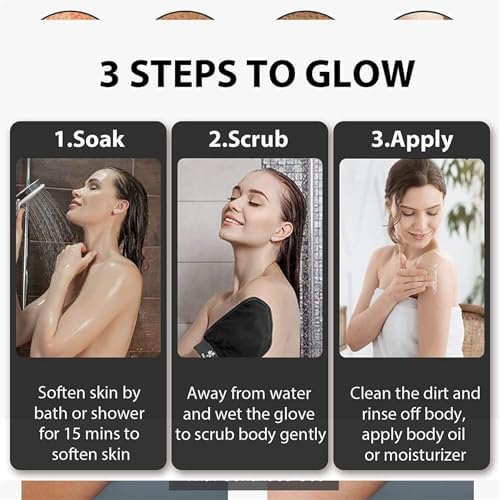 3 STEPS TO GLOW

1.Soak

Soften skin by bath or shower for 15 mins to soften skin

2.Scrub

Away from water and wet the glove to scrub body gently

3.Apply

Clean the dirt and rinse off body, apply body oil or moisturizer