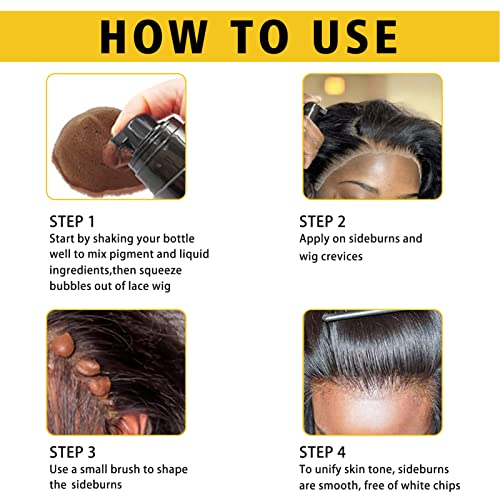 HOW TO USE

STEP 1
Start by shaking your bottle well to mix pigment and liquid ingredients,then squeeze bubbles out of lace wig

STEP 2
Apply on sideburns and wig crevices

STEP 3
Use a small brush to shape the sideburns

STEP 4
To unify skin tone, sideburns are smooth, free of white chips