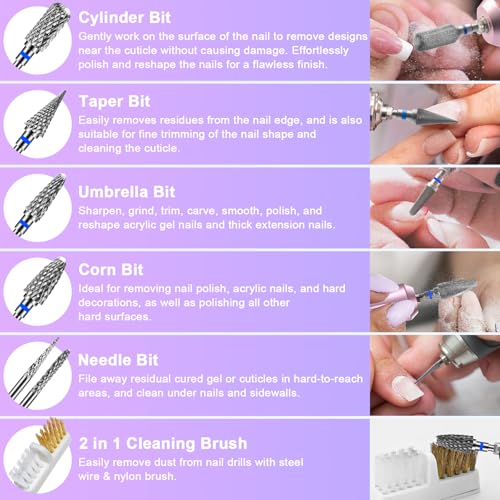 Cylinder Bit
Gently work on the surface of the nail to remove designs near the cuticle without causing damage. Effortlessly polish and reshape the nails for a flawless finish.

Taper Bit
Easily removes residues from the nail edge, and is also suitable for fine trimming of the nail shape and cleaning the cuticle.

Umbrella Bit
Sharpen, grind, trim, carve, smooth, polish, and reshape acrylic gel nails and thick extension nails.

Corn Bit
Ideal for removing nail polish, acrylic nails, and hard decorations, as well as polishing all other hard surfaces.

Needle Bit
File away residual cured gel or cuticles in hard-to-reach areas, and clean under nails and sidewalls.

2 in 1 Cleaning Brush
Easily remove dust from nail drills with steel wire & nylon brush.