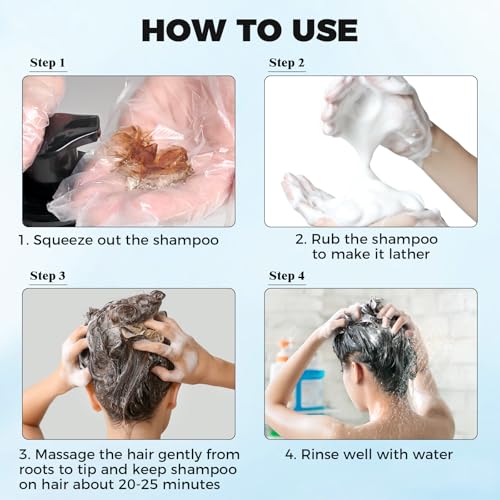 HOW TO USE

Step 1

1. Squeeze out the shampoo

Step 2

2. Rub the shampoo to make it lather

Step 3

3. Massage the hair gently from roots to tip and keep shampoo on hair about 20-25 minutes

Step 4

4. Rinse well with water