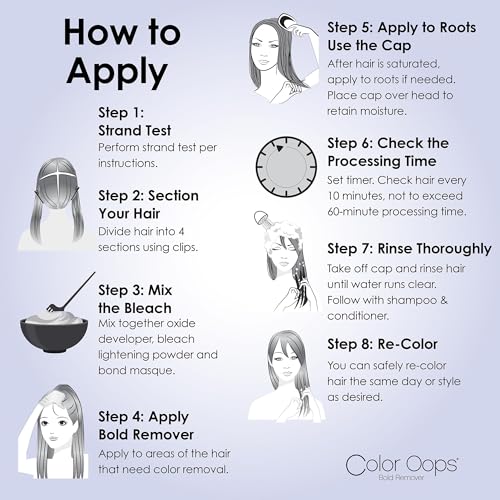 How to Apply

Step 1: Strand Test
Perform strand test per instructions.

Step 2: Section Your Hair
Divide hair into 4 sections using clips.

Step 3: Mix the Bleach
Mix together oxide developer, bleach lightening powder and bond masque.

Step 4: Apply Bold Remover
Apply to areas of the hair that need color removal.

Step 5: Apply to Roots Use the Cap
After hair is saturated, apply to roots if needed. Place cap over head to retain moisture.

Step 6: Check the Processing Time
Set timer. Check hair every 10 minutes, not to exceed 60-minute processing time.

Step 7: Rinse Thoroughly
Take off cap and rinse hair until water runs clear. Follow with shampoo & conditioner.

Step 8: Re-Color
You can safely re-color hair the same day or style as desired.

Color Oops
Bold Remover