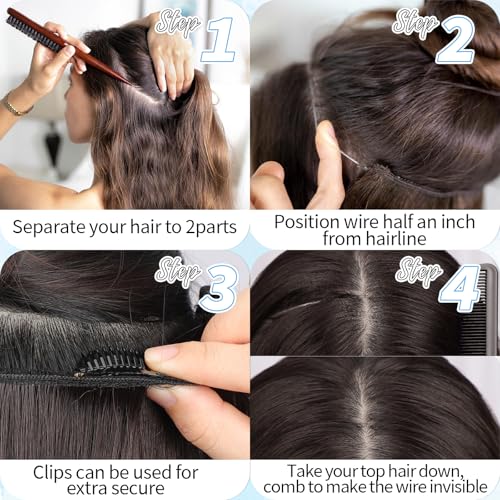 Step 1

Separate your hair to 2parts

Step 2

Position wire half an inch from hairline

Step 3

Clips can be used for extra secure

Step 4

Take your top hair down, comb to make the wire invisible