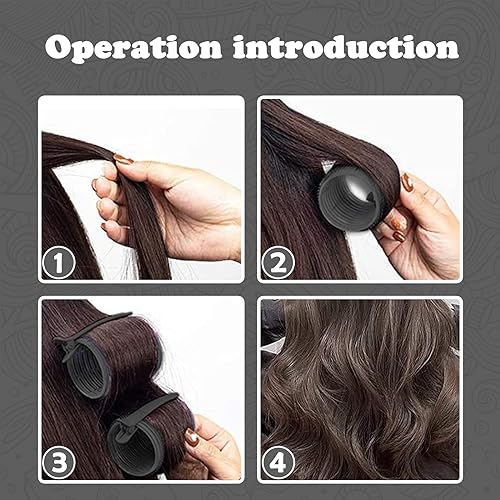 Operation introduction

1

2

3

4