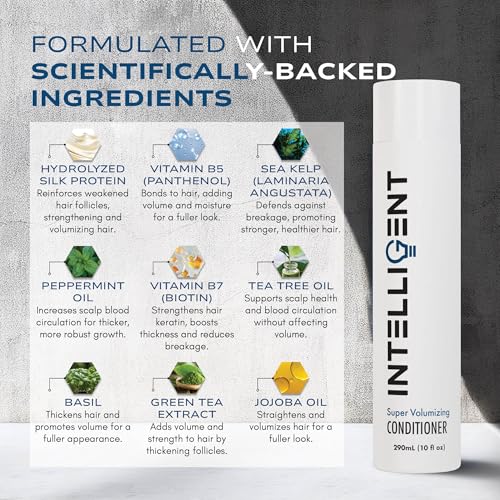 FORMULATED WITH SCIENTIFICALLY-BACKED INGREDIENTS

HYDROLYZED SILK PROTEIN
Reinforces weakened hair follicles, strengthening and volumizing hair.

VITAMIN B5 (PANTHENOL)
Bonds to hair, adding volume and moisture for a fuller look.

SEA KELP (LAMINARIA ANGUSTATA)
Defends against breakage, promoting stronger, healthier hair.

PEPPERMINT OIL
Increases scalp blood circulation for thicker, more robust growth.

VITAMIN B7 (BIOTIN)
Strengthens hair keratin, boosts thickness and reduces breakage.

TEA TREE OIL
Supports scalp health and blood circulation without affecting volume.

BASIL
Thickens hair and promotes volume for a fuller appearance.

GREEN TEA EXTRACT
Adds volume and strength to hair by thickening follicles.

JOJOBA OIL
Straightens and volumizes hair for a fuller look.

INTELLIGENT

Super Volumizing
CONDITIONER
290mL (10 fl oz)