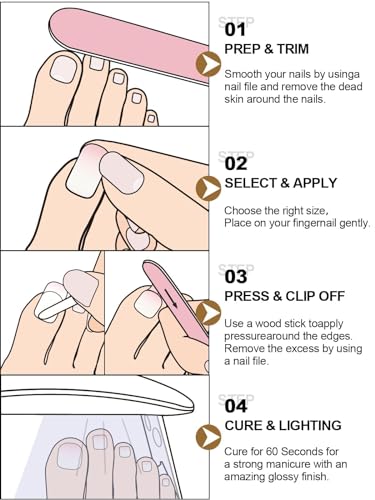 STEP
01
PREP & TRIM

Smooth your nails by usinga nail file and remove the dead skin around the nails.

STEP
02
SELECT & APPLY

Choose the right size, Place on your fingernail gently.

STEP
03
PRESS & CLIP OFF

Use a wood stick toapply pressurearound the edges. Remove the excess by using a nail file.

STEP
04
CURE & LIGHTING

Cure for 60 Seconds for a strong manicure with an amazing glossy finish.