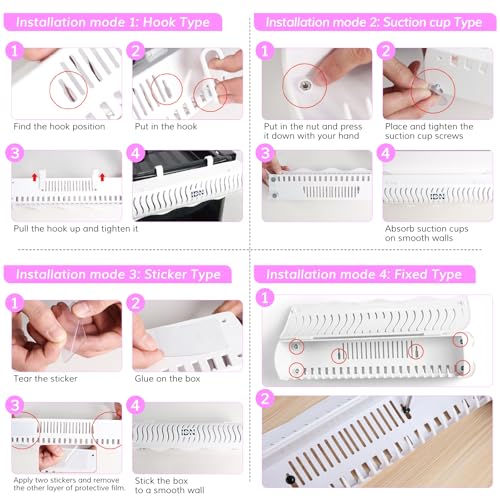 Installation mode 1: Hook Type

1
Find the hook position

2
Put in the hook

3
Pull the hook up and tighten it

4
IDN

Installation mode 2: Suction cup Type

1
Put in the nut and press it down with your hand

2
Place and tighten the suction cup screws

3

4
IDN
Absorb suction cups on smooth walls

Installation mode 3: Sticker Type

1
Tear the sticker

2
Glue on the box

3
Apply two stickers and remove the other layer of protective film.

4
IDN
Stick the box to a smooth wall

Installation mode 4: Fixed Type

1

2