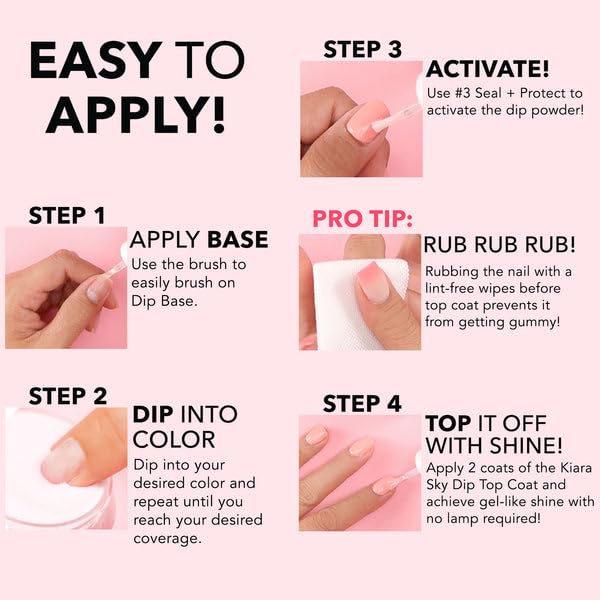 EASY TO APPLY!

STEP 1

APPLY BASE

Use the brush to easily brush on Dip Base.

STEP 2

DIP INTO COLOR

Dip into your desired color and repeat until you reach your desired coverage.

STEP 3

ACTIVATE!

Use #3 Seal + Protect to activate the dip powder!

PRO TIP:

RUB RUB RUB!

Rubbing the nail with a lint-free wipes before top coat prevents it from getting gummy!

STEP 4

TOP IT OFF WITH SHINE!

Apply 2 coats of the Kiara Sky Dip Top Coat and achieve gel-like shine with no lamp required!