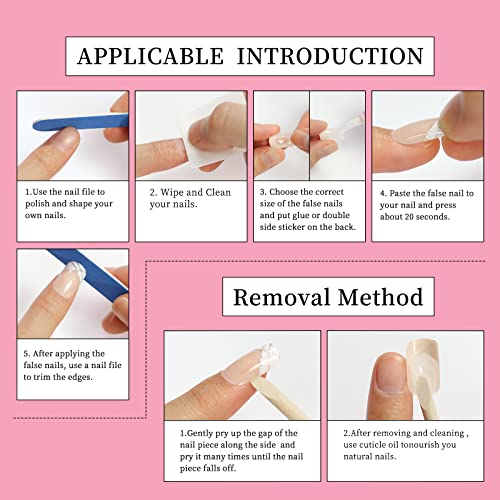 APPLICABLE INTRODUCTION

1.Use the nail file to polish and shape your own nails.

2. Wipe and Clean your nails.

3. Choose the correct size of the false nails and put glue or double side sticker on the back.

4. Paste the false nail to your nail and press about 20 seconds.

5. After applying the false nails, use a nail file to trim the edges.

Removal Method

1.Gently pry up the gap of the nail piece along the side and pry it many times until the nail piece falls off.

2.After removing and cleaning , use cuticle oil tonourish you natural nails.