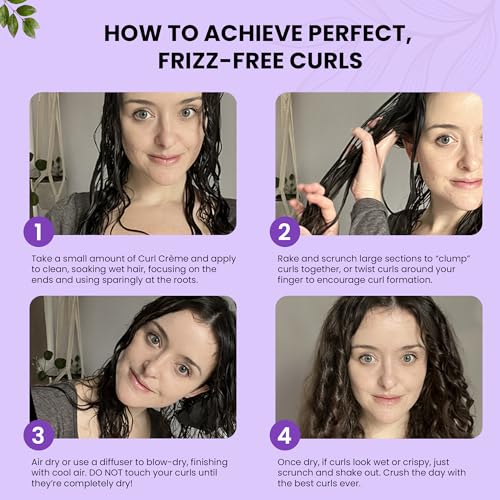 HOW TO ACHIEVE PERFECT, FRIZZ-FREE CURLS

1

Take a small amount of Curl Crème and apply to clean, soaking wet hair, focusing on the ends and using sparingly at the roots.

2

Rake and scrunch large sections to "clump" curls together, or twist curls around your finger to encourage curl formation.

3

Air dry or use a diffuser to blow-dry, finishing with cool air. DO NOT touch your curls until they're completely dry!

4

Once dry, if curls look wet or crispy, just scrunch and shake out. Crush the day with the best curls ever.