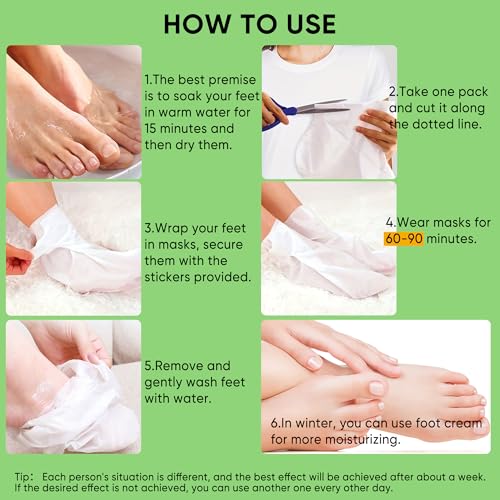 HOW TO USE

1.The best premise is to soak your feet in warm water for 15 minutes and then dry them.

2.Take one pack and cut it along the dotted line.

3.Wrap your feet in masks, secure them with the stickers provided.

4.Wear masks for 60-90 minutes.

5.Remove and gently wash feet with water.

6.In winter, you can use foot cream for more moisturizing.

Tip: Each person's situation is different, and the best effect will be achieved after about a week. If the desired effect is not achieved, you can use another one every other day.