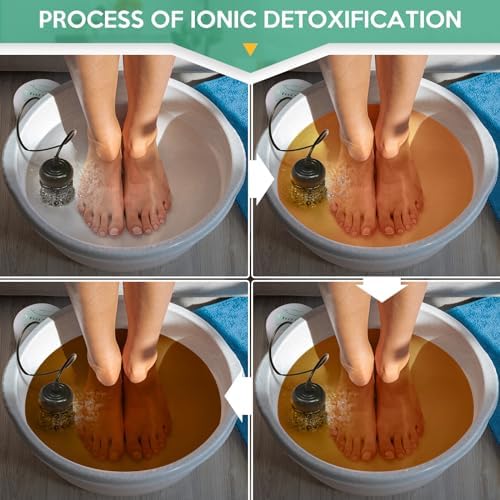 PROCESS OF IONIC DETOXIFICATION