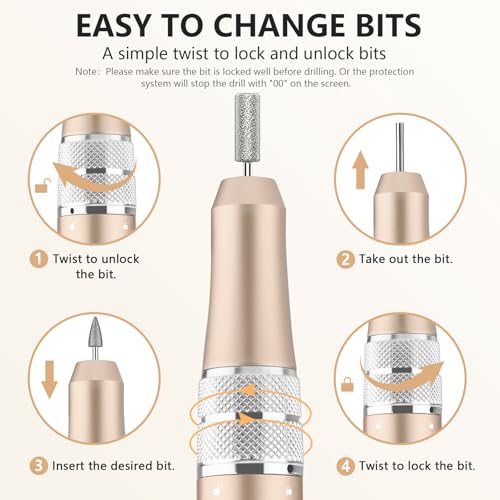 EASY TO CHANGE BITS

A simple twist to lock and unlock bits

Note: Please make sure the bit is locked well before drilling. Or the protection system will stop the drill with "00" on the screen.

1 Twist to unlock the bit.

2 Take out the bit.

3 Insert the desired bit.

4 Twist to lock the bit.