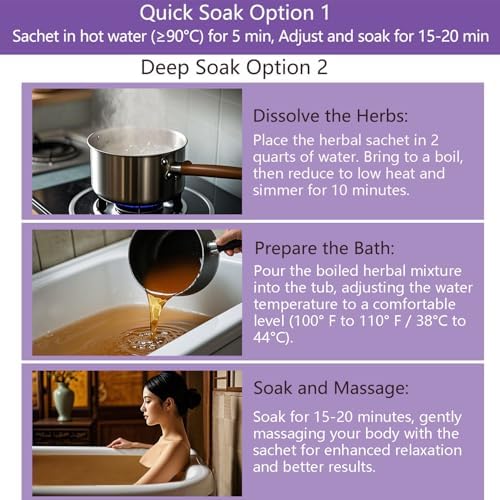 Quick Soak Option 1
Sachet in hot water (≥90°C) for 5 min, Adjust and soak for 15-20 min

Deep Soak Option 2

Dissolve the Herbs:
Place the herbal sachet in 2 quarts of water. Bring to a boil, then reduce to low heat and simmer for 10 minutes.

Prepare the Bath:
Pour the boiled herbal mixture into the tub, adjusting the water temperature to a comfortable level (100° F to 110° F / 38°C to 44°C).

Soak and Massage:
Soak for 15-20 minutes, gently massaging your body with the sachet for enhanced relaxation and better results.