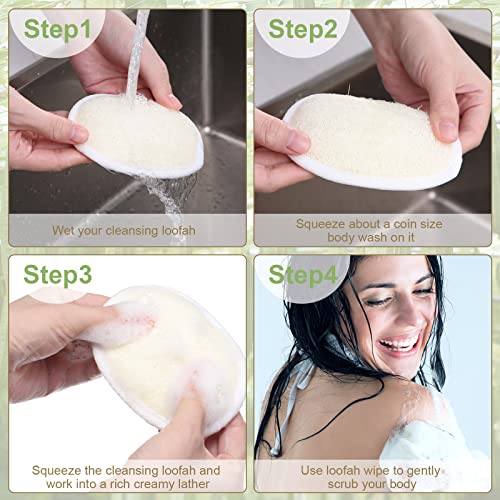 Step1

Wet your cleansing loofah

Step2

Squeeze about a coin size body wash on it

Step3

Squeeze the cleansing loofah and work into a rich creamy lather

Step4

Use loofah wipe to gently scrub your body