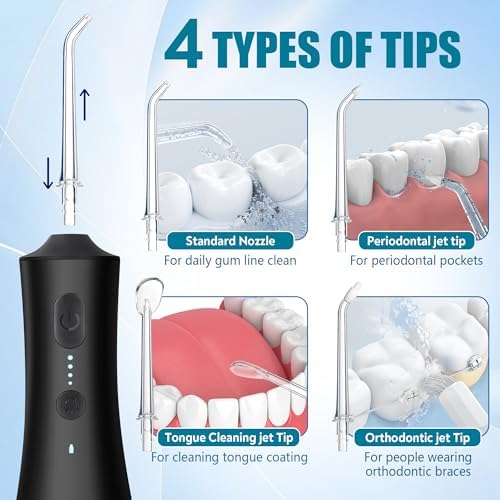 4 TYPES OF TIPS

Standard Nozzle
For daily gum line clean

Periodontal jet tip
For periodontal pockets

Tongue Cleaning jet Tip
For cleaning tongue coating

Orthodontic jet Tip
For people wearing orthodontic braces