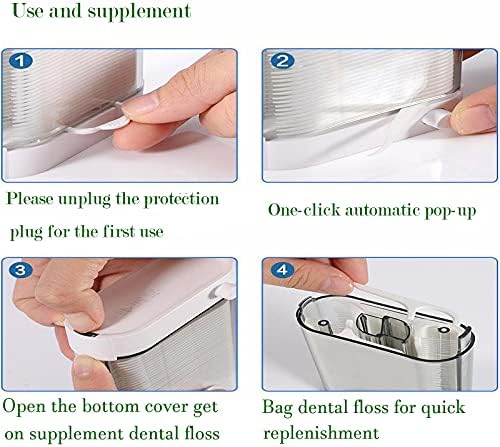 Use and supplement

1

Please unplug the protection plug for the first use

2

One-click automatic pop-up

3

Open the bottom cover get on supplement dental floss

4

Bag dental floss for quick replenishment