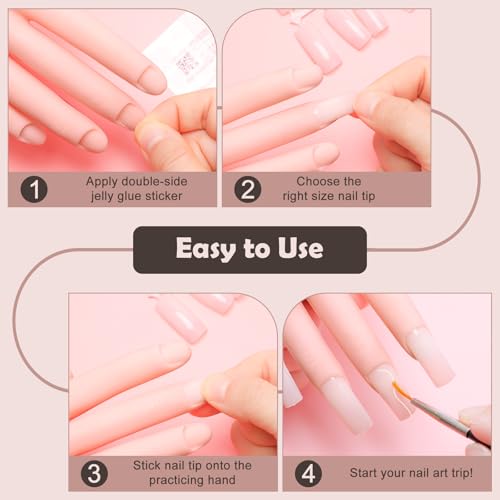 1 Apply double-side jelly glue sticker

2 Choose the right size nail tip

Easy to Use

3 Stick nail tip onto the practicing hand

4 Start your nail art trip!