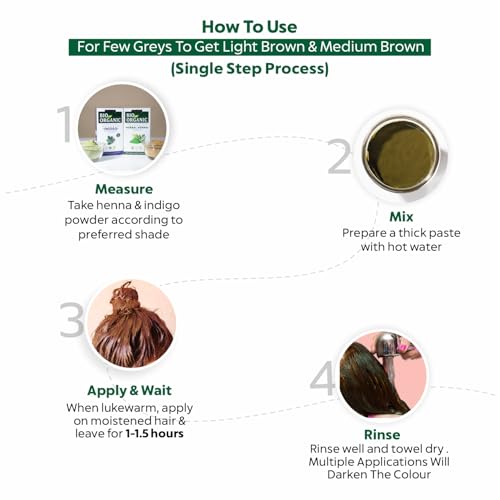 How To Use
For Few Greys To Get Light Brown & Medium Brown
(Single Step Process)

1
BIO ORGANIC
BIO ORGANIC

Measure
Take henna & indigo powder according to preferred shade

2

Mix
Prepare a thick paste with hot water

3

Apply & Wait
When lukewarm, apply on moistened hair & leave for 1-1.5 hours

4

Rinse
Rinse well and towel dry . Multiple Applications Will Darken The Colour