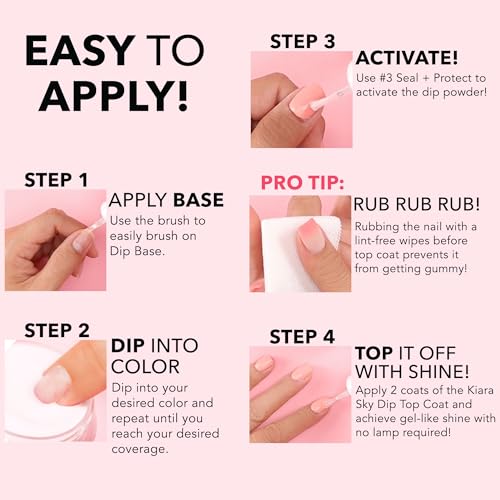 EASY TO APPLY!

STEP 1

APPLY BASE

Use the brush to easily brush on Dip Base.

STEP 2

DIP INTO COLOR

Dip into your desired color and repeat until you reach your desired coverage.

STEP 3

ACTIVATE!

Use #3 Seal + Protect to activate the dip powder!

PRO TIP:

RUB RUB RUB!

Rubbing the nail with a lint-free wipes before top coat prevents it from getting gummy!

STEP 4

TOP IT OFF WITH SHINE!

Apply 2 coats of the Kiara Sky Dip Top Coat and achieve gel-like shine with no lamp required!