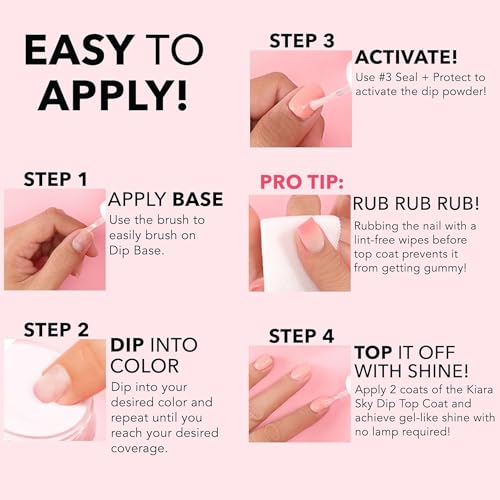 EASY TO APPLY!

STEP 1

APPLY BASE

Use the brush to easily brush on Dip Base.

STEP 2

DIP INTO COLOR

Dip into your desired color and repeat until you reach your desired coverage.

STEP 3

ACTIVATE!

Use #3 Seal + Protect to activate the dip powder!

PRO TIP:

RUB RUB RUB!

Rubbing the nail with a lint-free wipes before top coat prevents it from getting gummy!

STEP 4

TOP IT OFF WITH SHINE!

Apply 2 coats of the Kiara Sky Dip Top Coat and achieve gel-like shine with no lamp required!