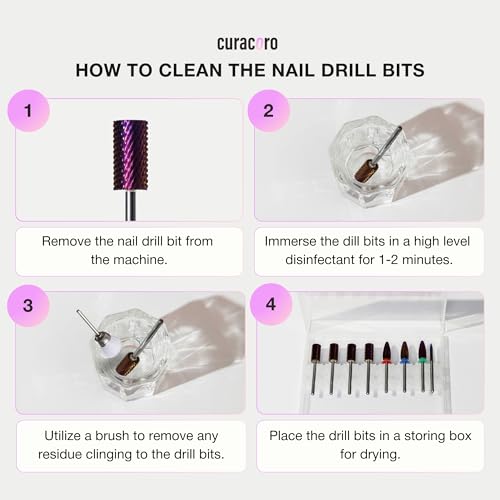 curacoro

HOW TO CLEAN THE NAIL DRILL BITS

1

Remove the nail drill bit from the machine.

2

Immerse the dill bits in a high level disinfectant for 1-2 minutes.

3

Utilize a brush to remove any residue clinging to the drill bits.

4

Place the drill bits in a storing box for drying.