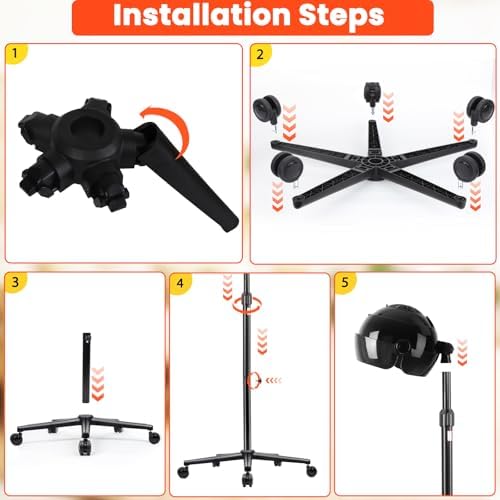 Installation Steps

1

2

3

4

5