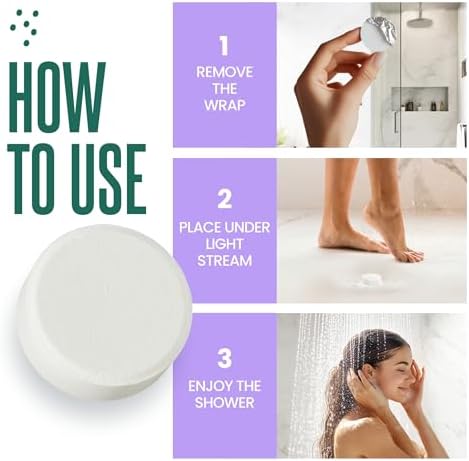 HOW TO USE

1
REMOVE THE WRAP

2
PLACE UNDER LIGHT STREAM

3
ENJOY THE SHOWER