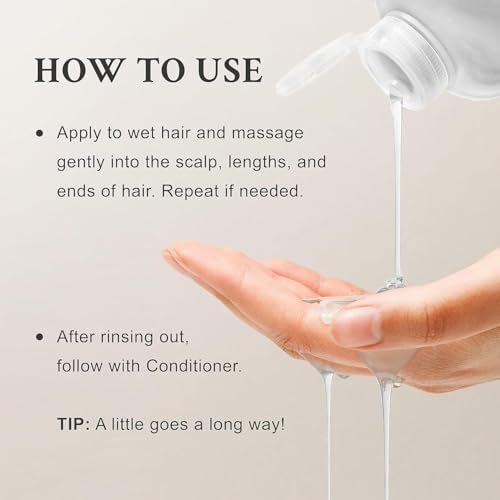 HOW TO USE

• Apply to wet hair and massage gently into the scalp, lengths, and ends of hair. Repeat if needed.

• After rinsing out, follow with Conditioner.

TIP: A little goes a long way!