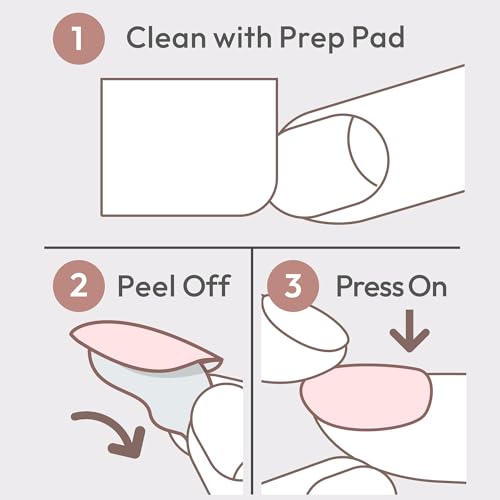 1 Clean with Prep Pad

2 Peel Off

3 Press On