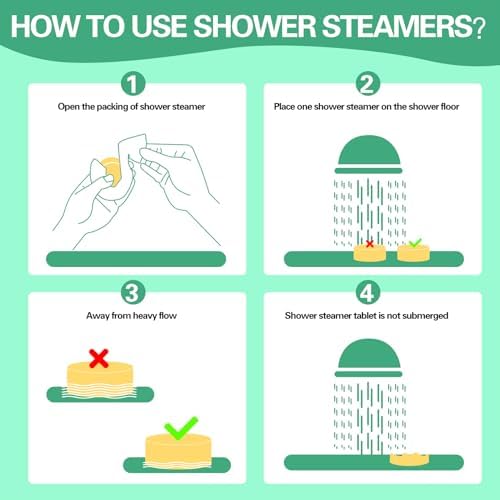 HOW TO USE SHOWER STEAMERS?

1

Open the packing of shower steamer

2

Place one shower steamer on the shower floor

3

Away from heavy flow

4

Shower steamer tablet is not submerged