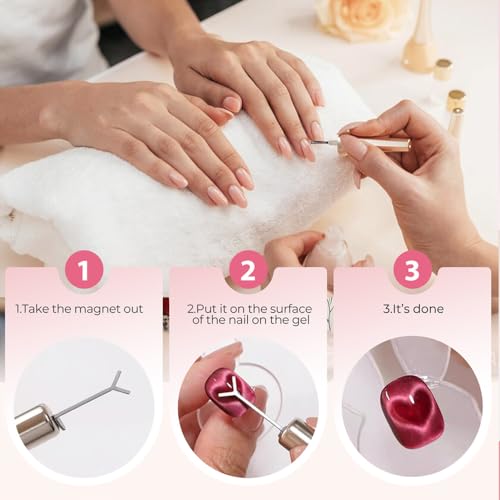 1

1.Take the magnet out

2

2.Put it on the surface of the nail on the gel

3

3.It's done