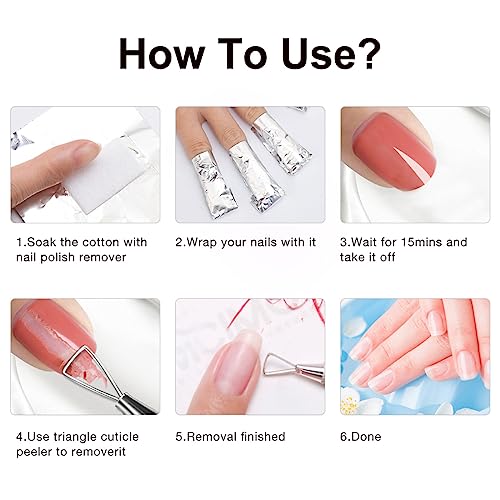 How To Use?

1.Soak the cotton with nail polish remover

2.Wrap your nails with it

3.Wait for 15mins and take it off

4.Use triangle cuticle peeler to removerit

5.Removal finished

6.Done