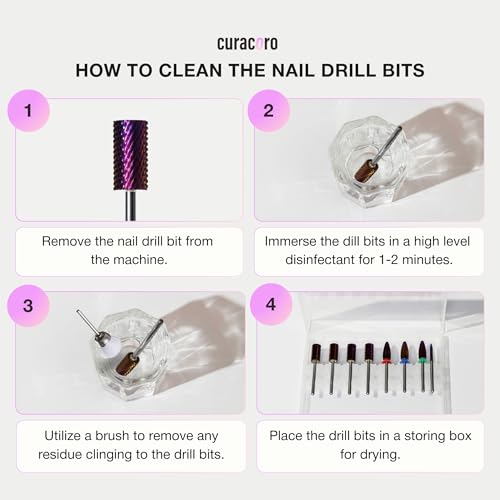 curacoro

HOW TO CLEAN THE NAIL DRILL BITS

1

Remove the nail drill bit from the machine.

2

Immerse the dill bits in a high level disinfectant for 1-2 minutes.

3

Utilize a brush to remove any residue clinging to the drill bits.

4

Place the drill bits in a storing box for drying.