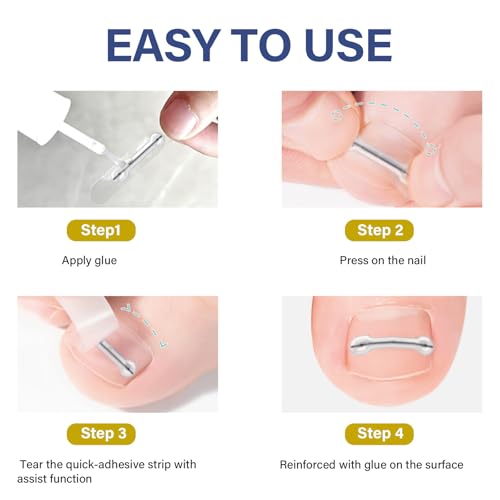 EASY TO USE

Step1

Apply glue

Step 2

Press on the nail

Step 3

Tear the quick-adhesive strip with assist function

Step 4

Reinforced with glue on the surface