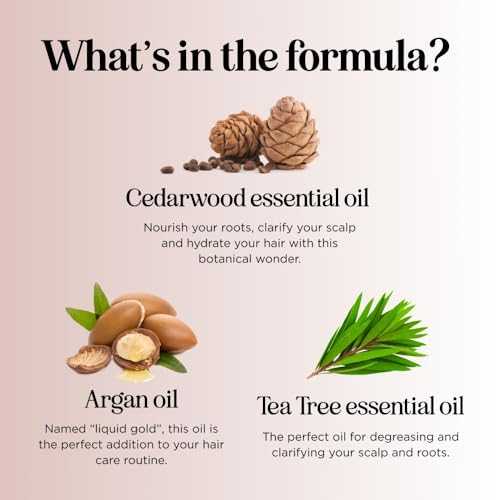 What's in the formula?

Cedarwood essential oil

Nourish your roots, clarify your scalp and hydrate your hair with this botanical wonder.

Argan oil

Named "liquid gold", this oil is the perfect addition to your hair care routine.

Tea Tree essential oil

The perfect oil for degreasing and clarifying your scalp and roots.