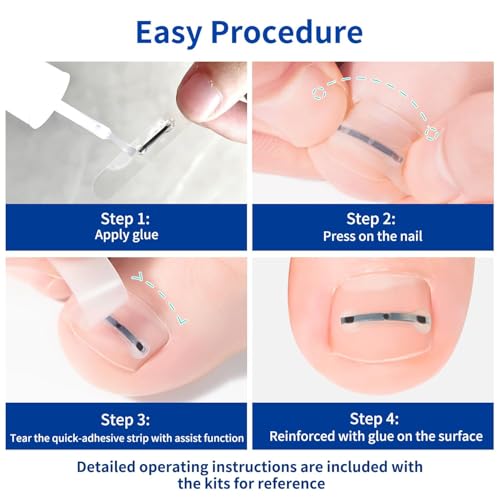 Easy Procedure

Step 1:
Apply glue

Step 2:
Press on the nail

Step 3:
Tear the quick-adhesive strip with assist function

Step 4:
Reinforced with glue on the surface

Detailed operating instructions are included with the kits for reference