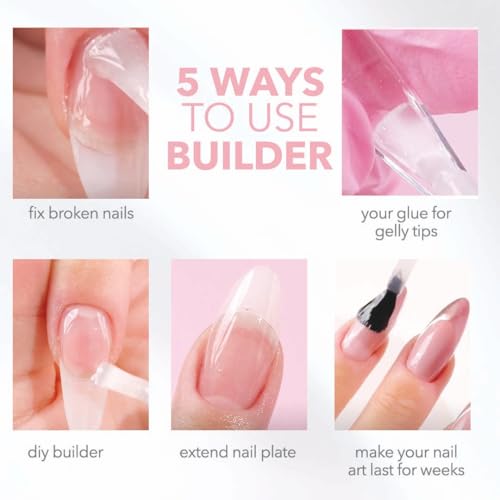 5 WAYS TO USE BUILDER

fix broken nails

your glue for gelly tips

diy builder

extend nail plate

make your nail art last for weeks