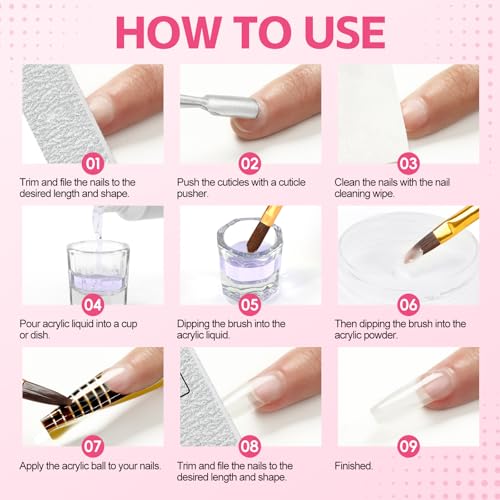 HOW TO USE

01
Trim and file the nails to the desired length and shape.

02
Push the cuticles with a cuticle pusher.

03
Clean the nails with the nail cleaning wipe.

04
Pour acrylic liquid into a cup or dish.

05
Dipping the brush into the acrylic liquid.

06
Then dipping the brush into the acrylic powder.

07
Apply the acrylic ball to your nails.

08
Trim and file the nails to the desired length and shape.

09
Finished.