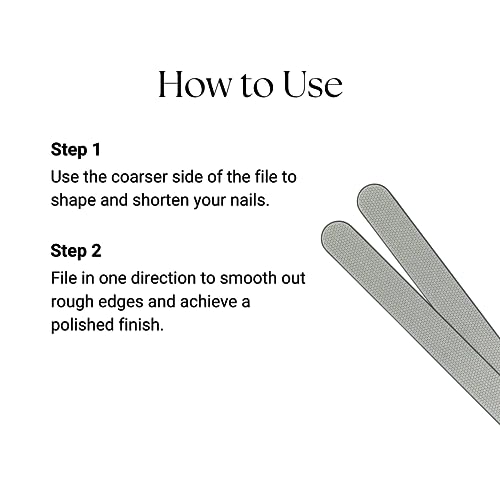 How to Use

Step 1
Use the coarser side of the file to shape and shorten your nails.

Step 2
File in one direction to smooth out rough edges and achieve a polished finish.