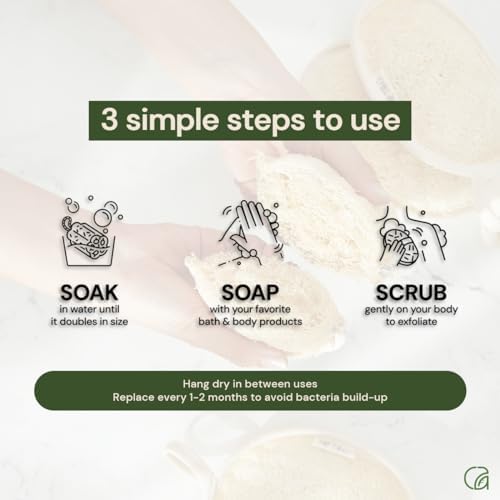 3 simple steps to use

SOAK
in water until it doubles in size

SOAP
with your favorite bath & body products

SCRUB
gently on your body to exfoliate

Hang dry in between uses
Replace every 1-2 months to avoid bacteria build-up